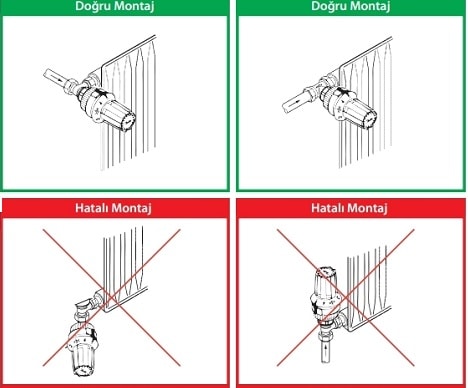 Doğru Montaj

Doğru Montaj

Hatalı Montaj

Hatalı Montaj